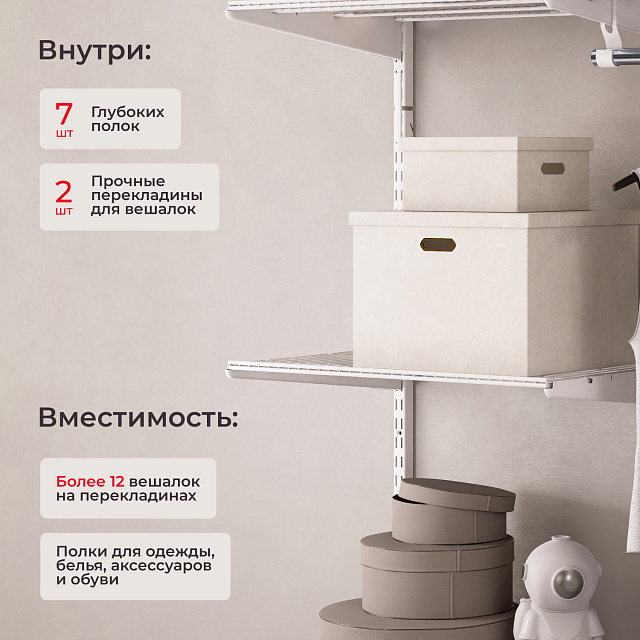 Внутри:

7 шт Глубоких полок

2 шт Прочные перекладины для вешалок

Вместимость:

Более 12 вешалок на перекладинах

Полки для одежды, белья, аксессуаров и обуви